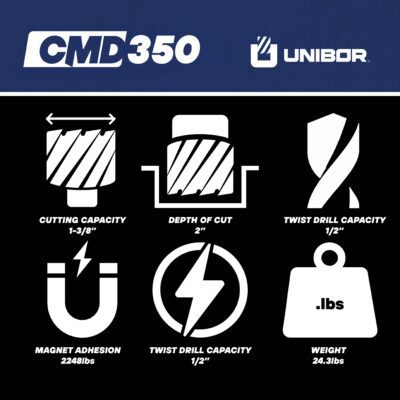 CMD350

UNIBOR

CUTTING CAPACITY
1-3/8"

DEPTH OF CUT
2"

TWIST DRILL CAPACITY
1/2"

MAGNET ADHESION
2248lbs

TWIST DRILL CAPACITY
1/2"

.lbs

WEIGHT
24.3lbs