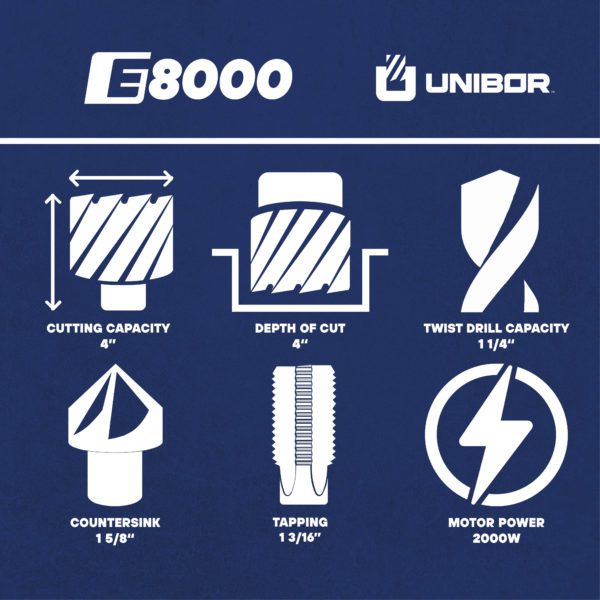 E8000

UNIBOR

CUTTING CAPACITY
4"

DEPTH OF CUT
4"

TWIST DRILL CAPACITY
1 1/4"

COUNTERSINK
1 5/8"

TAPPING
1 3/16"

MOTOR POWER
2000W