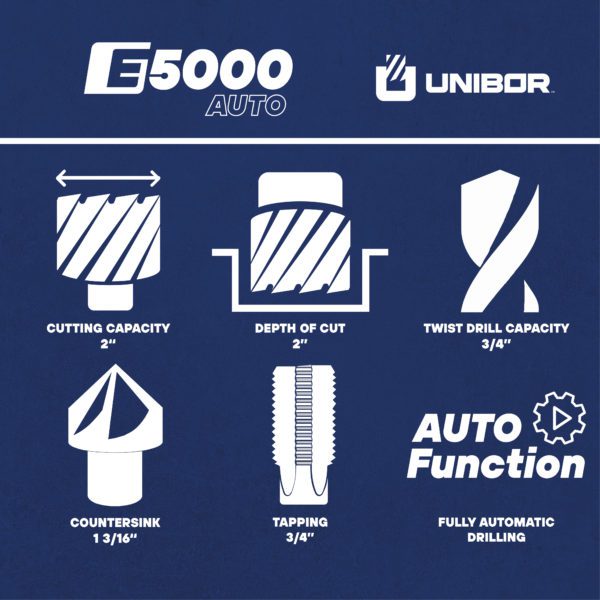 E5000
AUTO

UNIBOR

CUTTING CAPACITY
2"

DEPTH OF CUT
2"

TWIST DRILL CAPACITY
3/4"

COUNTERSINK
1 3/16"

TAPPING
3/4"

AUTO
Function

FULLY AUTOMATIC
DRILLING