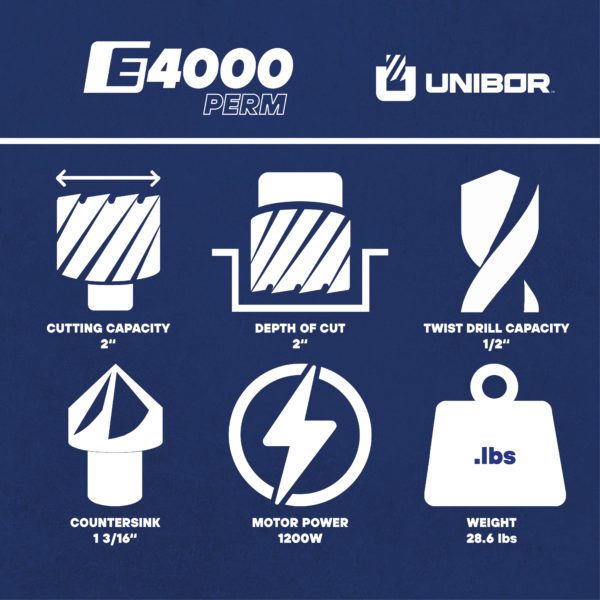 E4000
PERM

UNIBOR

CUTTING CAPACITY
2"

DEPTH OF CUT
2"

TWIST DRILL CAPACITY
1/2"

COUNTERSINK
1 3/16"

MOTOR POWER
1200W

.lbs

WEIGHT
28.6 lbs