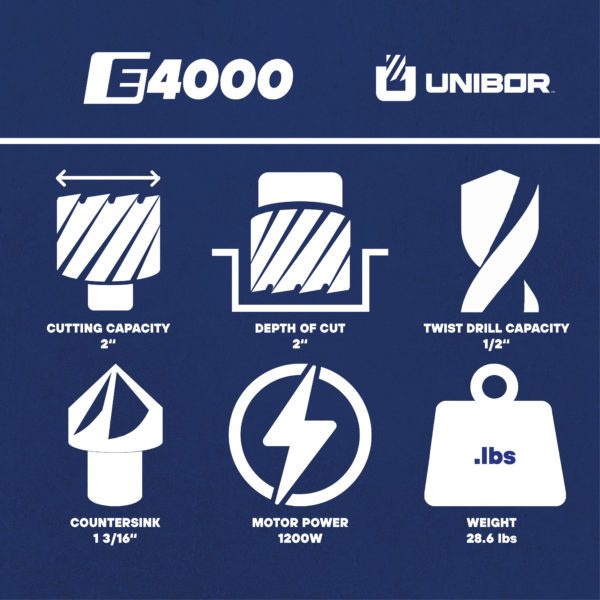 E4000

UNIBOR

CUTTING CAPACITY
2"

DEPTH OF CUT
2"

TWIST DRILL CAPACITY
1/2"

COUNTERSINK
1 3/16"

MOTOR POWER
1200W

.lbs

WEIGHT
28.6 lbs