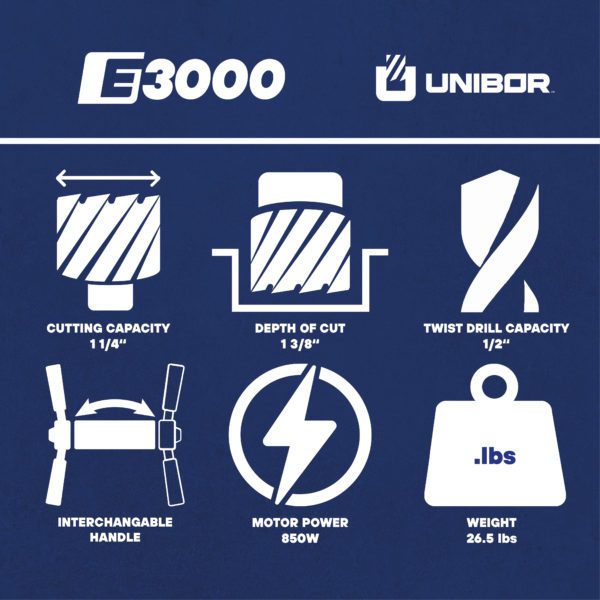 E3000

UNIBOR

CUTTING CAPACITY
1 1/4"

DEPTH OF CUT
1 3/8"

TWIST DRILL CAPACITY
1/2"

INTERCHANGABLE HANDLE

MOTOR POWER
850W

.lbs

WEIGHT
26.5 lbs