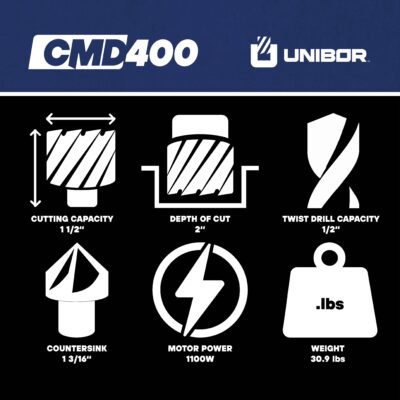 CMD400

UNIBOR

CUTTING CAPACITY
1 1/2"

DEPTH OF CUT
2"

TWIST DRILL CAPACITY
1/2"

COUNTERSINK
1 3/16"

MOTOR POWER
1100W

.lbs

WEIGHT
30.9 lbs